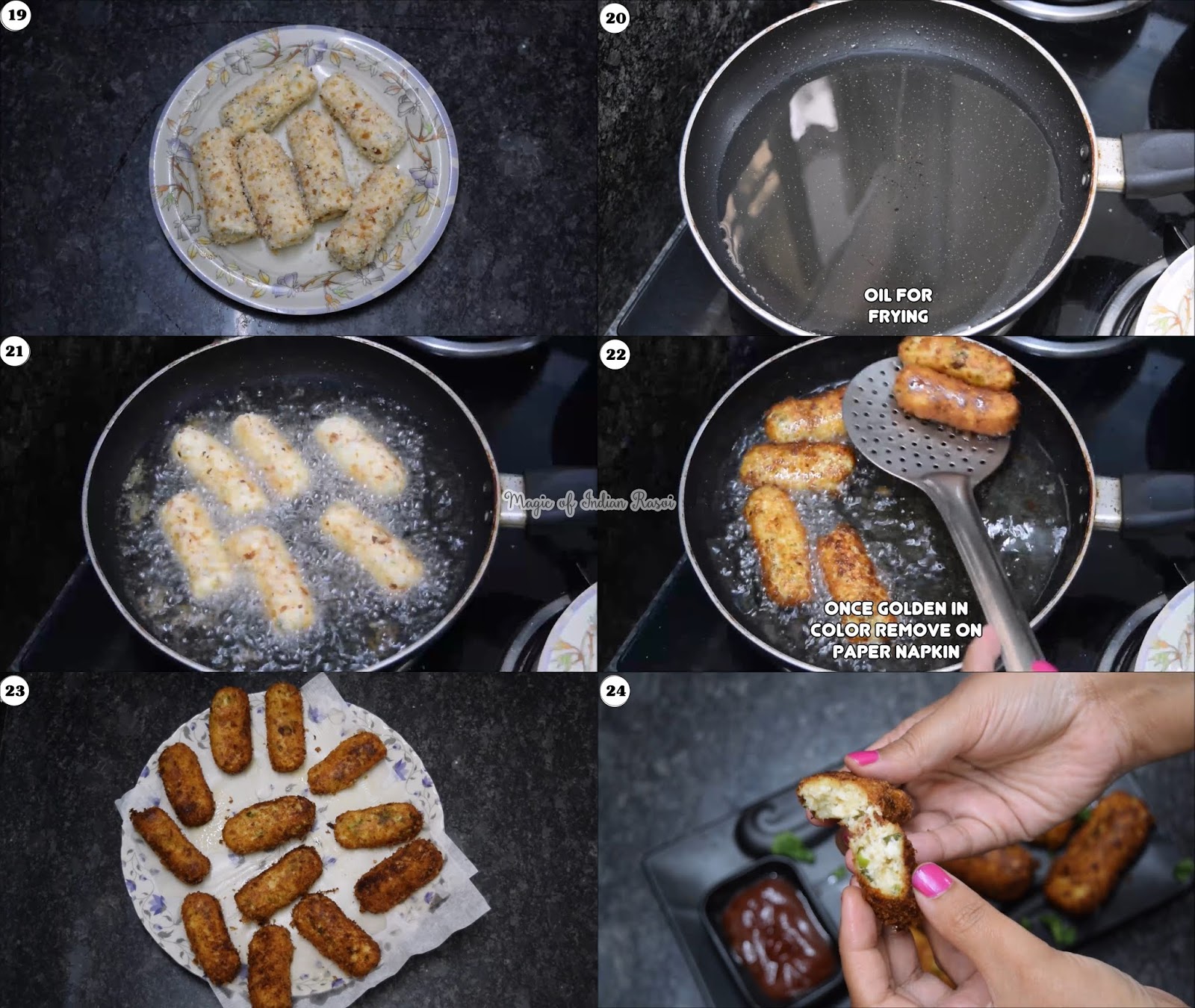 19

20

OIL FOR FRYING

21

Magic of Indian Rasoi

22

ONCE GOLDEN IN COLOR REMOVE ON PAPER NAPKIN

23

24