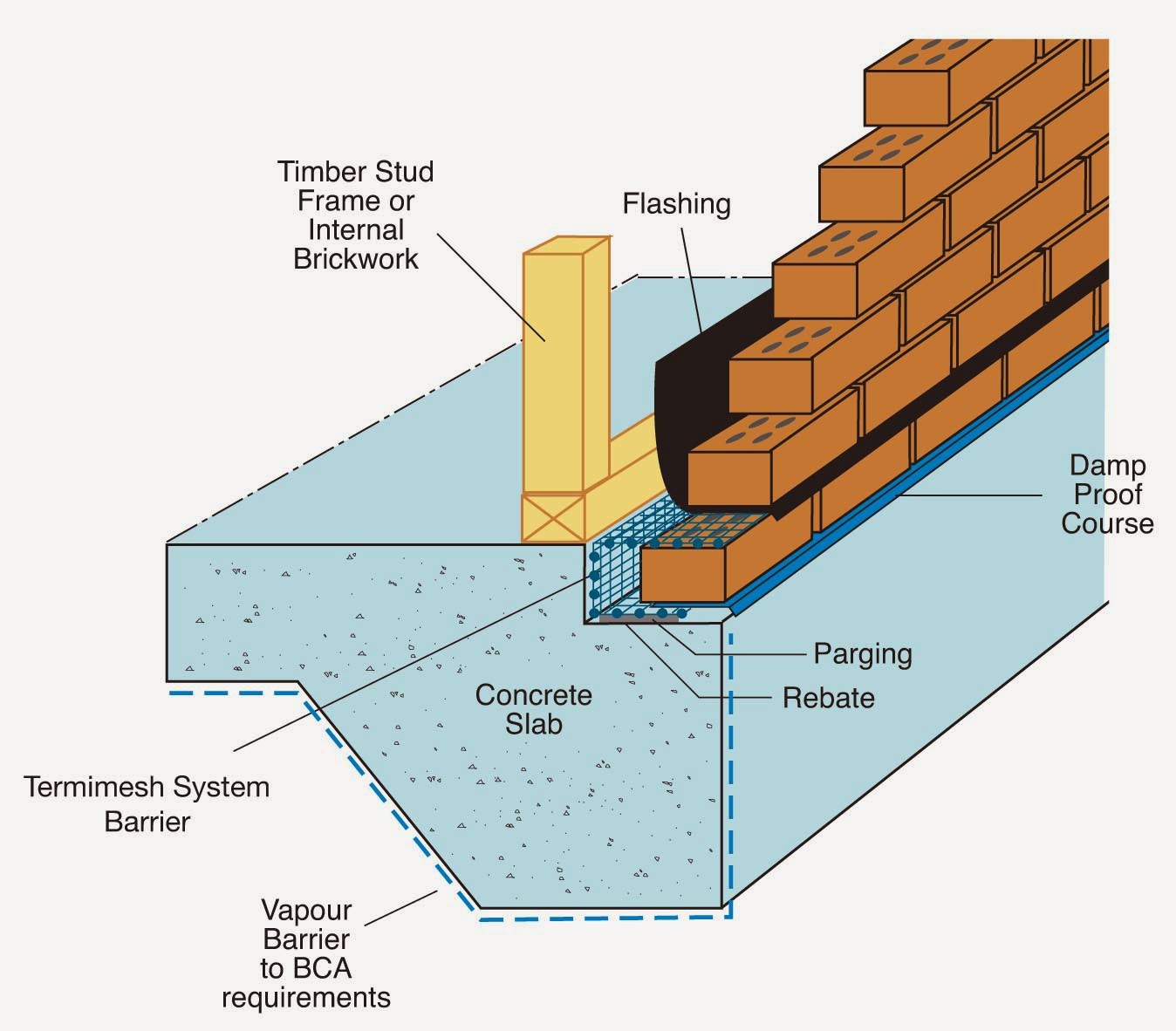 Timber Stud Frame or Internal Brickwork

Flashing

Damp Proof Course

Parging

Rebate

Concrete Slab

Termimesh System Barrier

Vapour Barrier to BCA requirements