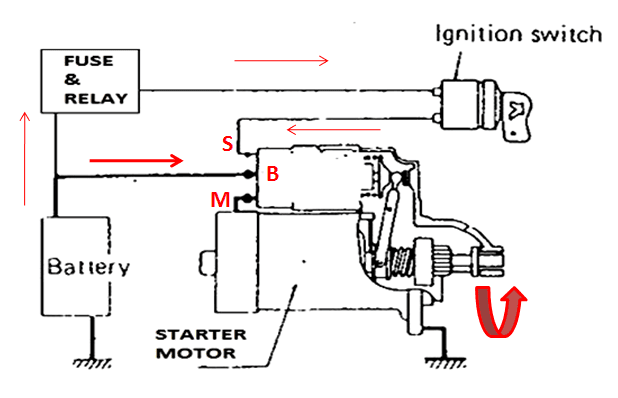 Ignition switch

FUSE & RELAY

S

B

M

Battery

STARTER MOTOR