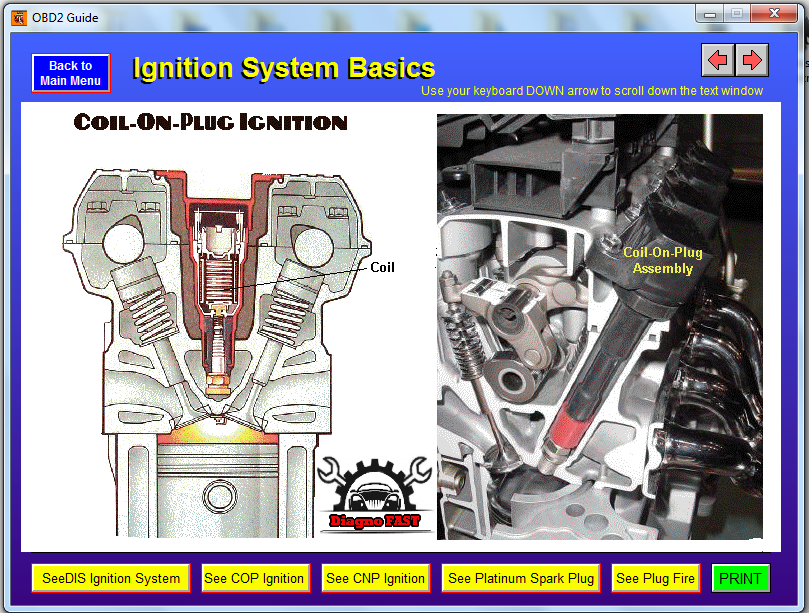 OBD2 Guide

Back to Main Menu

Ignition System Basics

Use your keyboard DOWN arrow to scroll down the text window

COIL-ON-PLUG IGNITION

Coil

Coil-On-Plug Assembly

Diagno FAST

SeeDIS Ignition System

See COP Ignition

See CNP Ignition

See Platinum Spark Plug

See Plug Fire

PRINT