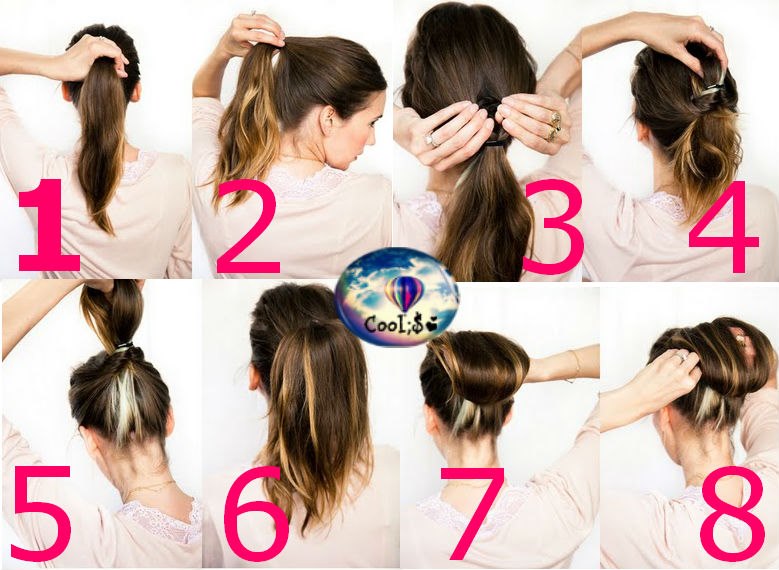 1
2
3
4
CooL;$
5
6
7
8