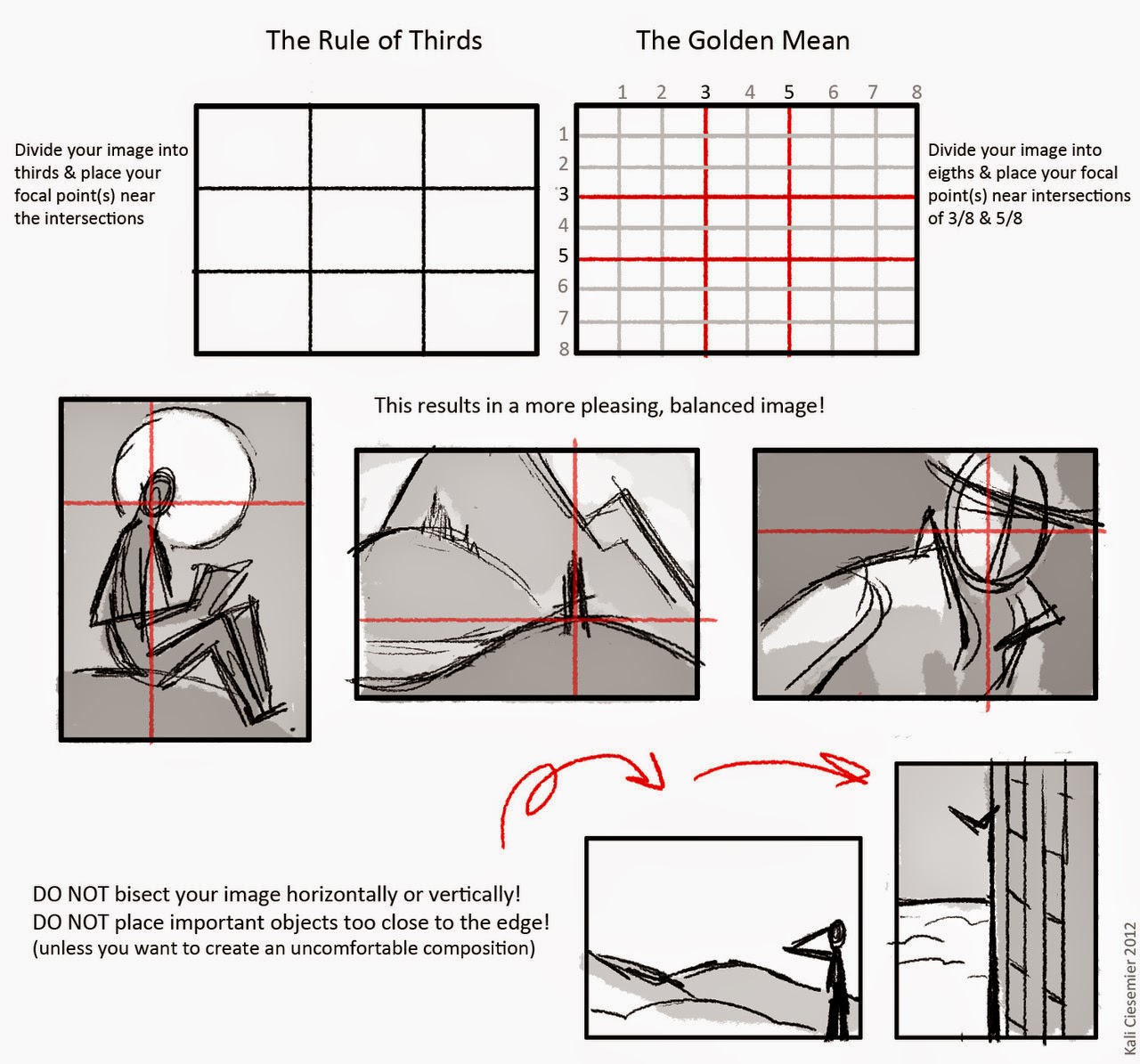 The Rule of Thirds

Divide your image into thirds & place your focal point(s) near the intersections

The Golden Mean

1 2 3 4 5 6 7 8

1
2
3
4
5
6
7
8

Divide your image into eigths & place your focal point(s) near intersections of 3/8 & 5/8

This results in a more pleasing, balanced image!

DO NOT bisect your image horizontally or vertically!
DO NOT place important objects too close to the edge!
(unless you want to create an uncomfortable composition)

Kali Ciesemier 2012