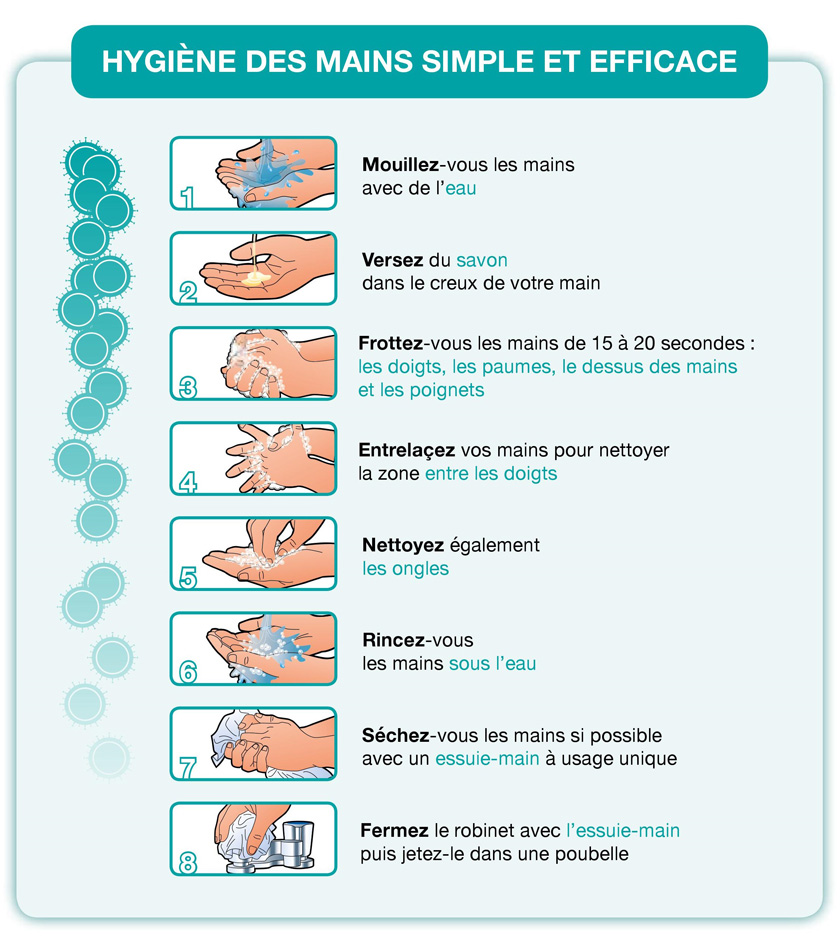 HYGIÈNE DES MAINS SIMPLE ET EFFICACE

1
Mouillez-vous les mains avec de l'eau

2
Versez du savon dans le creux de votre main

3
Frottez-vous les mains de 15 à 20 secondes : les doigts, les paumes, le dessus des mains et les poignets

4
Entrelaçez vos mains pour nettoyer la zone entre les doigts

5
Nettoyez également les ongles

6
Rincez-vous les mains sous l'eau

7
Séchez-vous les mains si possible avec un essuie-main à usage unique

8
Fermez le robinet avec l'essuie-main puis jetez-le dans une poubelle