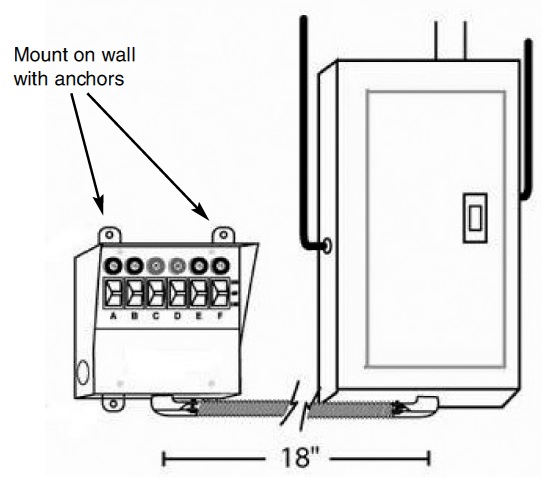 Mount on wall with anchors

A B C D E F

18"