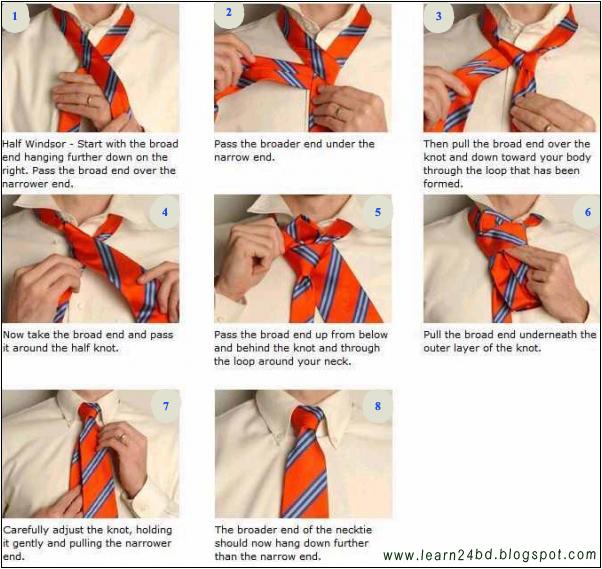 1

Half Windsor - Start with the broad end hanging further down on the right. Pass the broad end over the narrower end.

2

Pass the broader end under the narrow end.

3

Then pull the broad end over the knot and down toward your body through the loop that has been formed.

4

Now take the broad end and pass it around the half knot.

5

Pass the broad end up from below and behind the knot and through the loop around your neck.

6

Pull the broad end underneath the outer layer of the knot.

7

Carefully adjust the knot, holding it gently and pulling the narrower end.

8

The broader end of the necktie should now hang down further than the narrow end.

www.learn24bd.blogspot.com