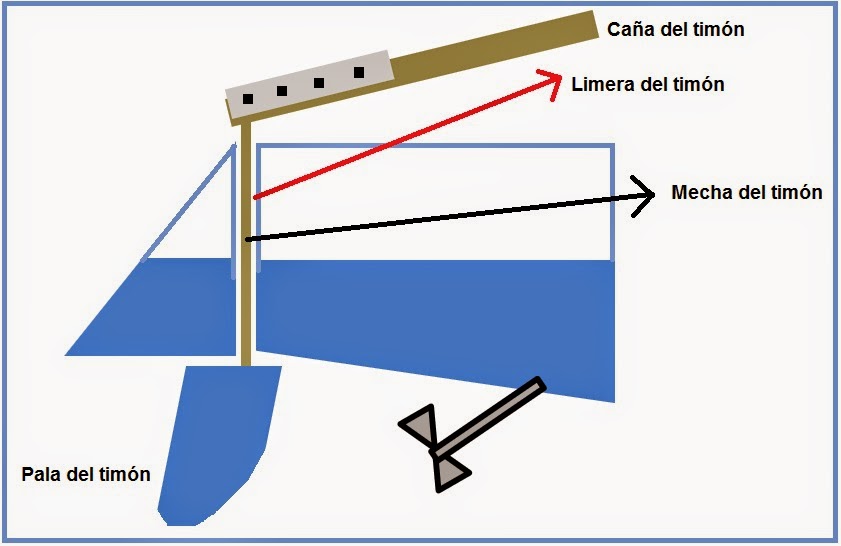 Caña del timón

Limera del timón

Mecha del timón

Pala del timón