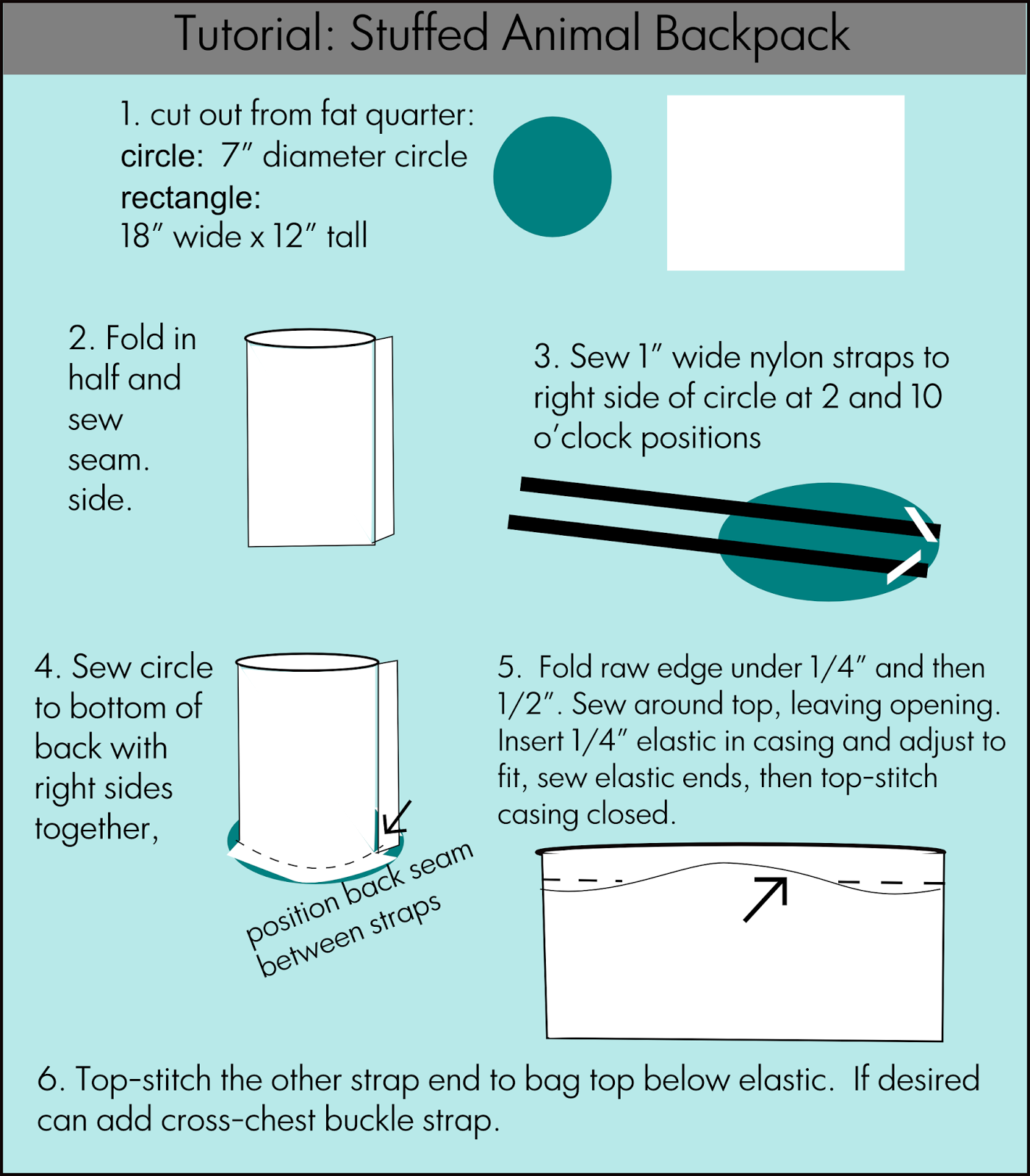 Tutorial: Stuffed Animal Backpack

1. cut out from fat quarter:
circle: 7″ diameter circle
rectangle:
18″ wide x 12″ tall

2. Fold in half and sew seam. side.

3. Sew 1″ wide nylon straps to right side of circle at 2 and 10 o'clock positions

4. Sew circle to bottom of back with right sides together,

position back seam between straps

5. Fold raw edge under 1/4″ and then 1/2″. Sew around top, leaving opening. Insert 1/4″ elastic in casing and adjust to fit, sew elastic ends, then top-stitch casing closed.

6. Top-stitch the other strap end to bag top below elastic. If desired can add cross-chest buckle strap.