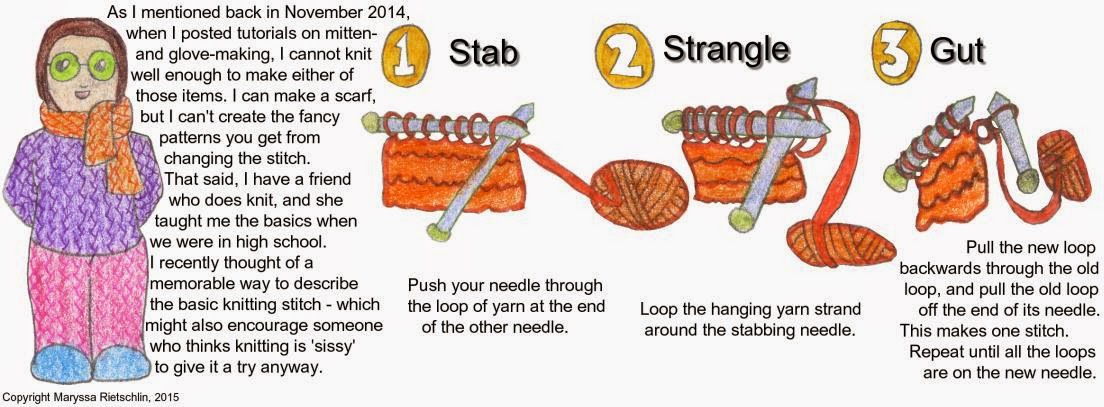 As I mentioned back in November 2014, when I posted tutorials on mitten- and glove-making, I cannot knit well enough to make either of those items. I can make a scarf, but I can't create the fancy patterns you get from changing the stitch. That said, I have a friend who does knit, and she taught me the basics when we were in high school. I recently thought of a memorable way to describe the basic knitting stitch - which might also encourage someone who thinks knitting is 'sissy' to give it a try anyway.

1 Stab

Push your needle through the loop of yarn at the end of the other needle.

2 Strangle

Loop the hanging yarn strand around the stabbing needle.

3 Gut

Pull the new loop backwards through the old loop, and pull the old loop off the end of its needle. This makes one stitch. Repeat until all the loops are on the new needle.

Copyright Maryssa Rietschlin, 2015