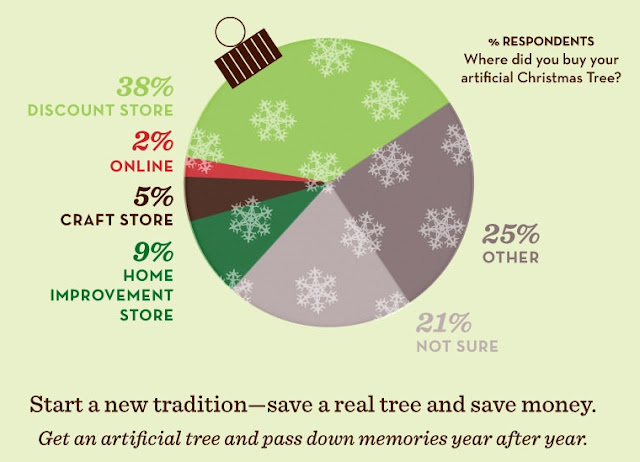 % RESPONDENTS
Where did you buy your artificial Christmas Tree?

38%
DISCOUNT STORE

2%
ONLINE

5%
CRAFT STORE

9%
HOME IMPROVEMENT STORE

25%
OTHER

21%
NOT SURE

Start a new tradition—save a real tree and save money.

Get an artificial tree and pass down memories year after year.