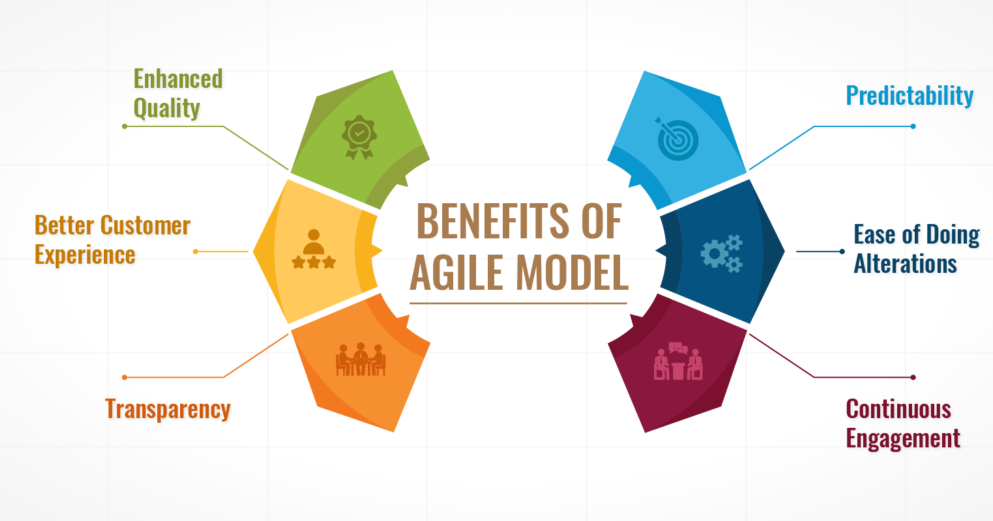 BENEFITS OF AGILE MODEL

Enhanced Quality

Better Customer Experience

Transparency

Predictability

Ease of Doing Alterations

Continuous Engagement