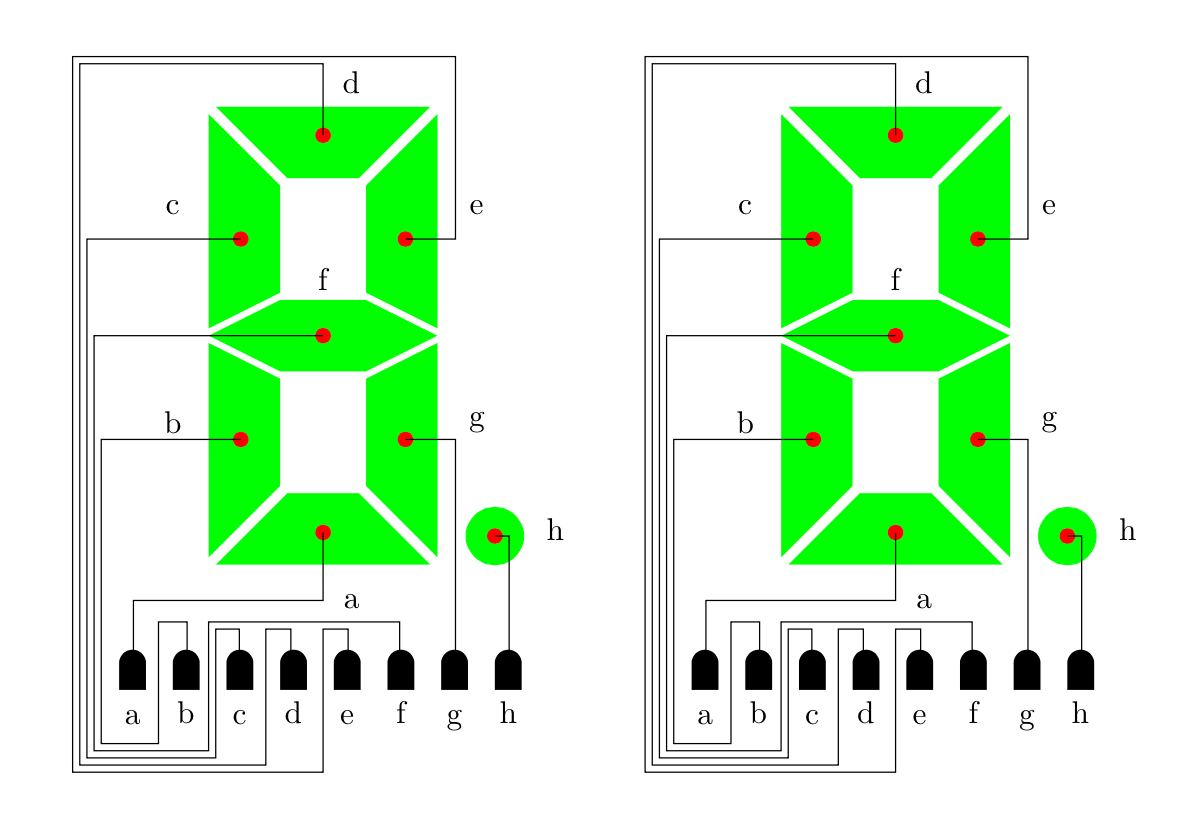 d
c
e
f
b
g
h
a
a b c d e f g h

d
c
e
f
b
g
h
a
a b c d e f g h