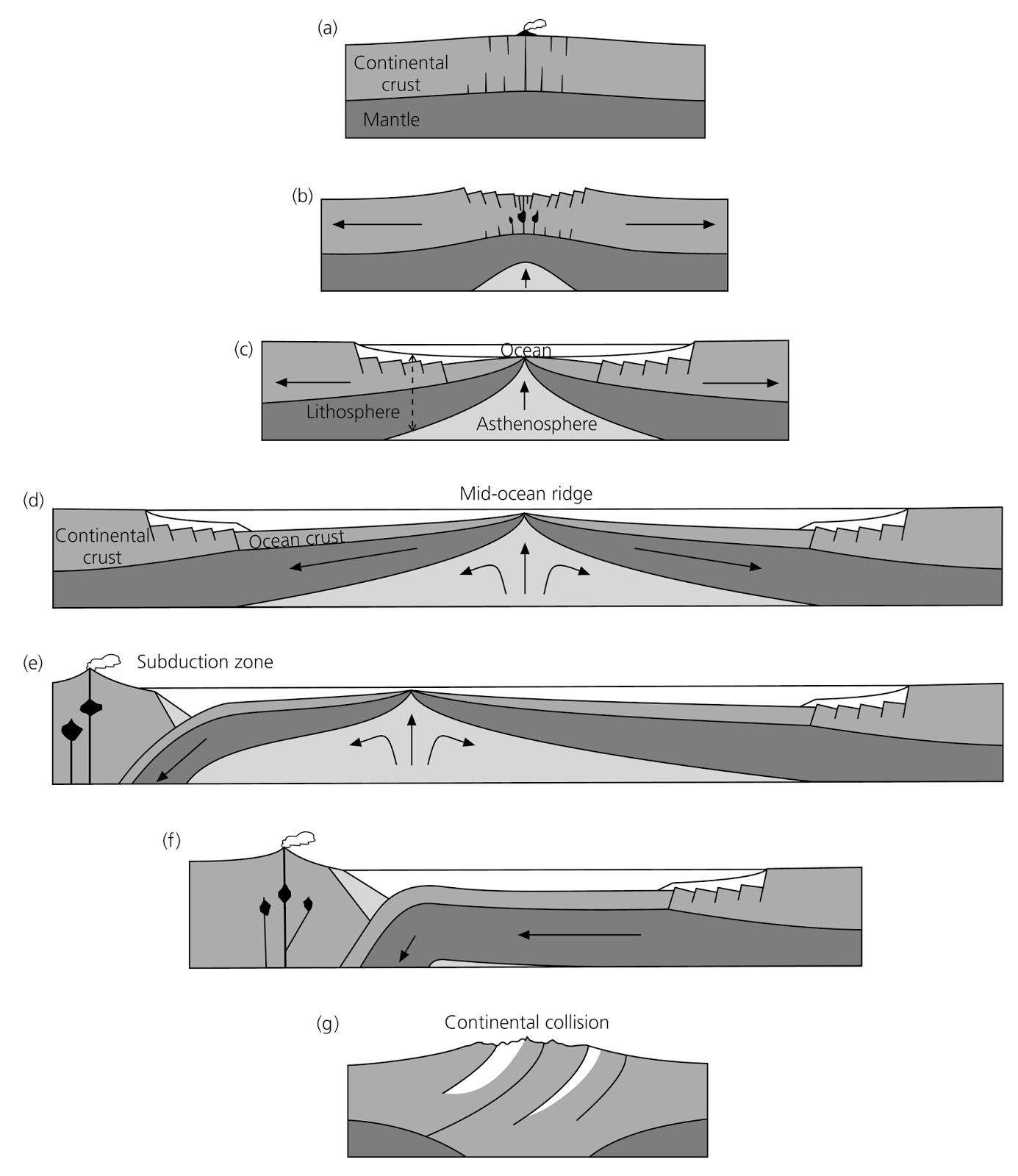 (a)
Continental crust
Mantle

(b)

(c)
Ocean
Lithosphere
Asthenosphere

(d)
Mid-ocean ridge
Continental crust
Ocean crust

(e)
Subduction zone

(f)

(g)
Continental collision