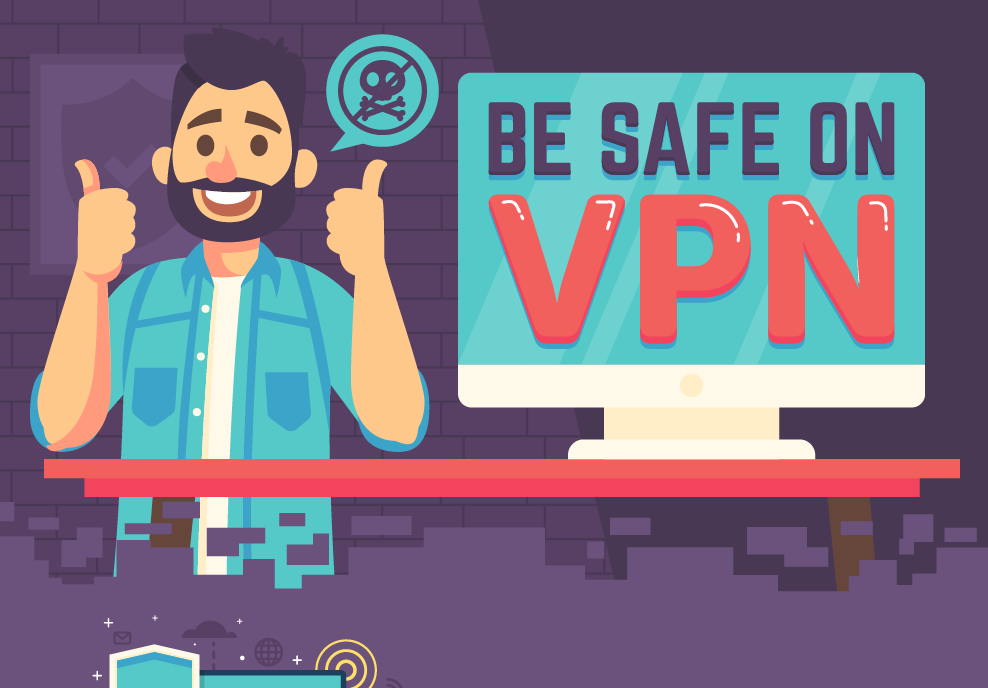 BE SAFE ON
VPN