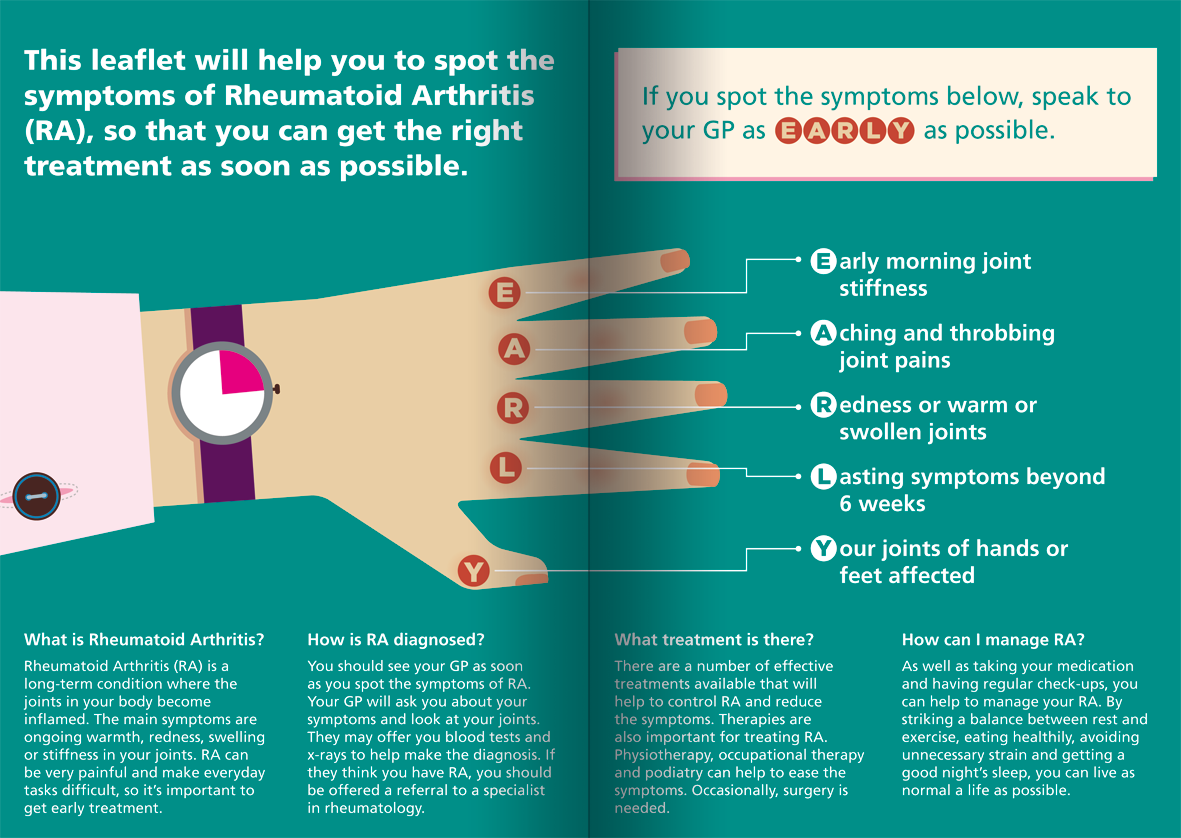 This leaflet will help you to spot the symptoms of Rheumatoid Arthritis (RA), so that you can get the right treatment as soon as possible.

If you spot the symptoms below, speak to your GP as EARLY as possible.

E
A
R
L
Y

Early morning joint stiffness

Aching and throbbing joint pains

Redness or warm or swollen joints

Lasting symptoms beyond 6 weeks

Your joints of hands or feet affected

What is Rheumatoid Arthritis?

Rheumatoid Arthritis (RA) is a long-term condition where the joints in your body become inflamed. The main symptoms are ongoing warmth, redness, swelling or stiffness in your joints. RA can be very painful and make everyday tasks difficult, so it's important to get early treatment.

How is RA diagnosed?

You should see your GP as soon as you spot the symptoms of RA. Your GP will ask you about your symptoms and look at your joints. They may offer you blood tests and x-rays to help make the diagnosis. If they think you have RA, you should be offered a referral to a specialist in rheumatology.

What treatment is there?

There are a number of effective treatments available that will help to control RA and reduce the symptoms. Therapies are also important for treating RA. Physiotherapy, occupational therapy and podiatry can help to ease the symptoms. Occasionally, surgery is needed.

How can I manage RA?

As well as taking your medication and having regular check-ups, you can help to manage your RA. By striking a balance between rest and exercise, eating healthily, avoiding unnecessary strain and getting a good night's sleep, you can live as normal a life as possible.