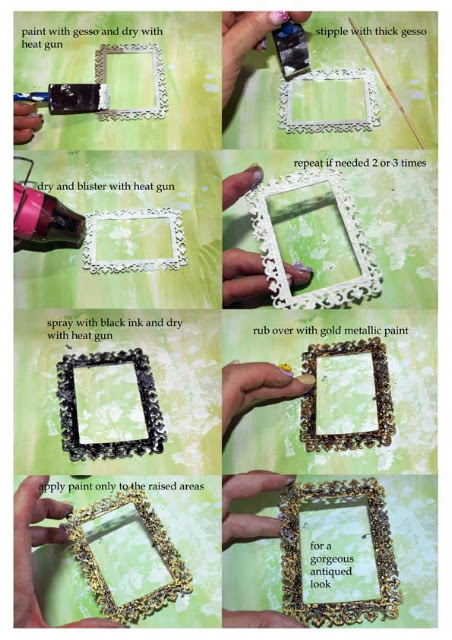 paint with gesso and dry with heat gun

stipple with thick gesso

dry and blister with heat gun

repeat if needed 2 or 3 times

spray with black ink and dry with heat gun

rub over with gold metallic paint

apply paint only to the raised areas

for a gorgeous antiqued look