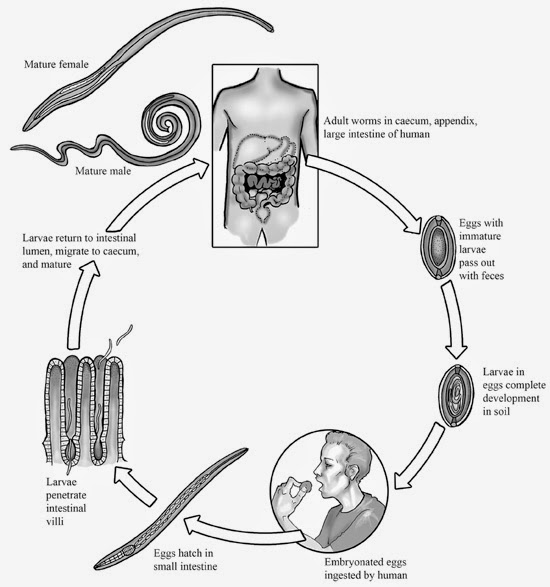 Mature female

Mature male

Adult worms in caecum, appendix, large intestine of human

Eggs with immature larvae pass out with feces

Larvae in eggs complete development in soil

Embryonated eggs ingested by human

Eggs hatch in small intestine

Larvae penetrate intestinal villi

Larvae return to intestinal lumen, migrate to caecum, and mature