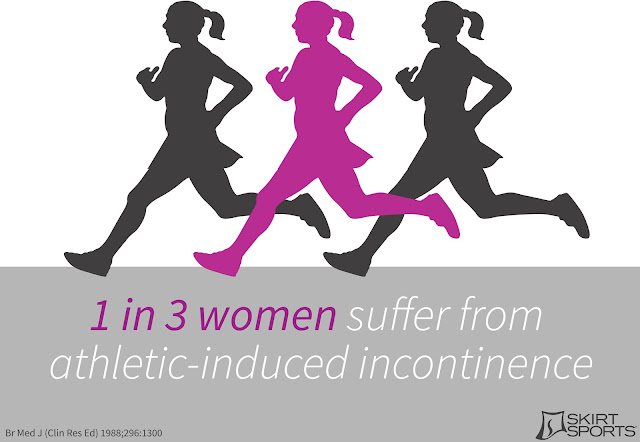 1 in 3 women suffer from athletic-induced incontinence

Br Med J (Clin Res Ed) 1988;296:1300

SKIRT SPORTS