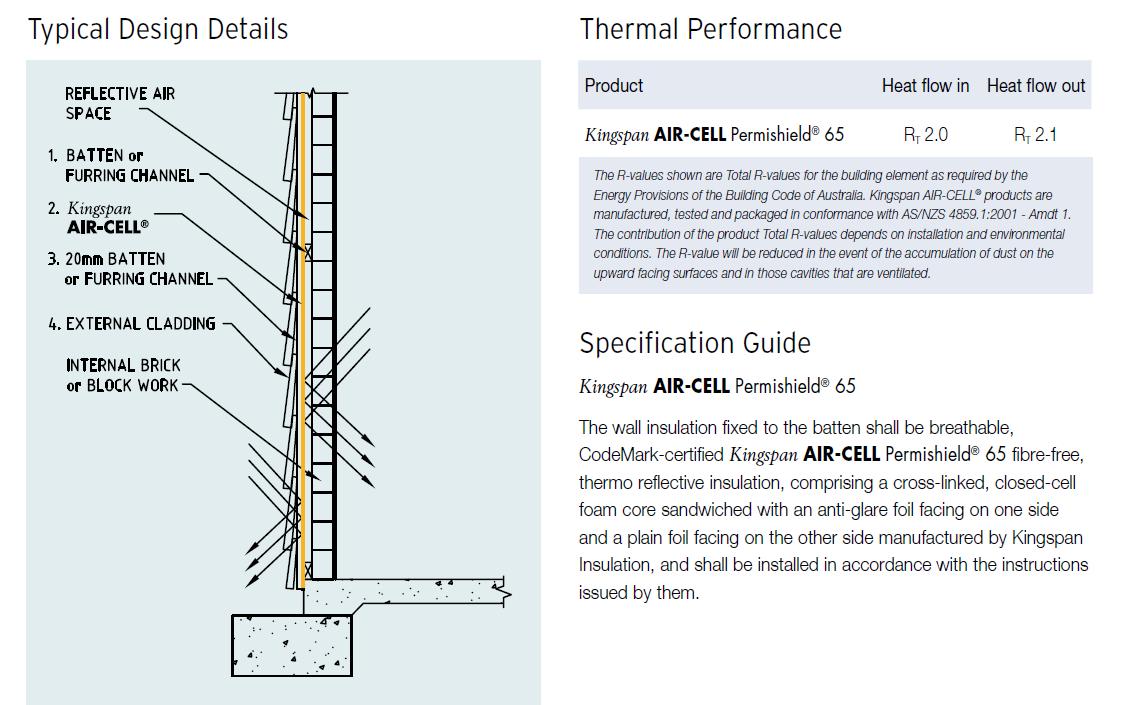 Typical Design Details

REFLECTIVE AIR SPACE

1. BATTEN or FURRING CHANNEL

2. Kingspan AIR-CELL®

3. 20mm BATTEN or FURRING CHANNEL

4. EXTERNAL CLADDING

INTERNAL BRICK or BLOCK WORK

Thermal Performance

| Product | Heat flow in | Heat flow out |
|---|---|---|
| Kingspan AIR-CELL Permishield® 65 | $R_T$ 2.0 | $R_T$ 2.1 |

The R-values shown are Total R-values for the building element as required by the Energy Provisions of the Building Code of Australia. Kingspan AIR-CELL® products are manufactured, tested and packaged in conformance with AS/NZS 4859.1:2001 - Amdt 1. The contribution of the product Total R-values depends on installation and environmental conditions. The R-value will be reduced in the event of the accumulation of dust on the upward facing surfaces and in those cavities that are ventilated.

Specification Guide

Kingspan AIR-CELL Permishield® 65

The wall insulation fixed to the batten shall be breathable, CodeMark-certified Kingspan AIR-CELL Permishield® 65 fibre-free, thermo reflective insulation, comprising a cross-linked, closed-cell foam core sandwiched with an anti-glare foil facing on one side and a plain foil facing on the other side manufactured by Kingspan Insulation, and shall be installed in accordance with the instructions issued by them.