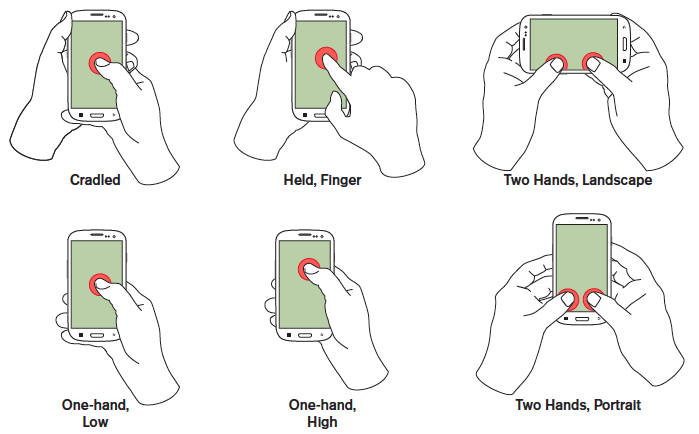 Cradled

Held, Finger

Two Hands, Landscape

One-hand, Low

One-hand, High

Two Hands, Portrait