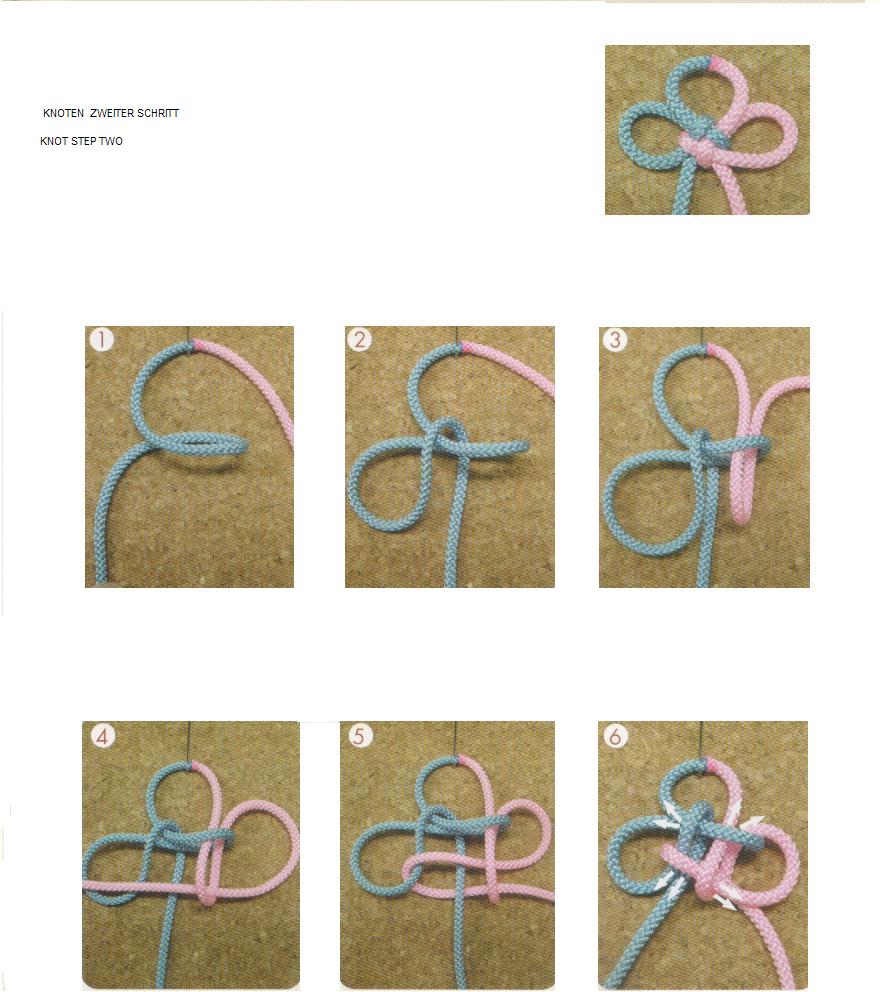 KNOTEN ZWEITER SCHRITT

KNOT STEP TWO

1

2

3

4

5

6