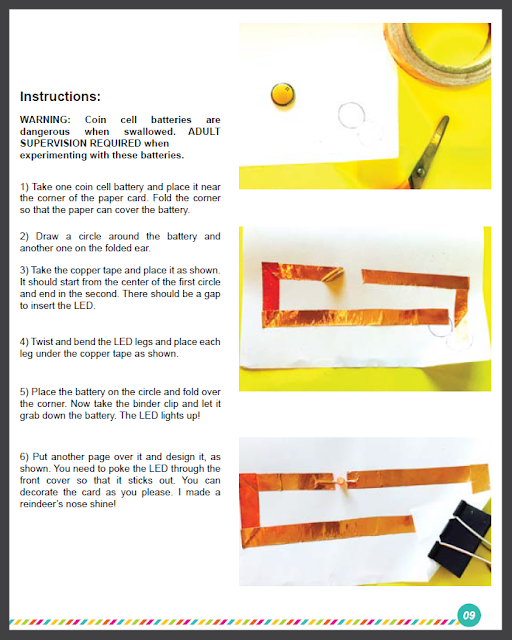 Instructions:

WARNING: Coin cell batteries are dangerous when swallowed. ADULT SUPERVISION REQUIRED when experimenting with these batteries.

1) Take one coin cell battery and place it near the corner of the paper card. Fold the corner so that the paper can cover the battery.

2) Draw a circle around the battery and another one on the folded ear.

3) Take the copper tape and place it as shown. It should start from the center of the first circle and end in the second. There should be a gap to insert the LED.

4) Twist and bend the LED legs and place each leg under the copper tape as shown.

5) Place the battery on the circle and fold over the corner. Now take the binder clip and let it grab down the battery. The LED lights up!

6) Put another page over it and design it, as shown. You need to poke the LED through the front cover so that it sticks out. You can decorate the card as you please. I made a reindeer's nose shine!

09