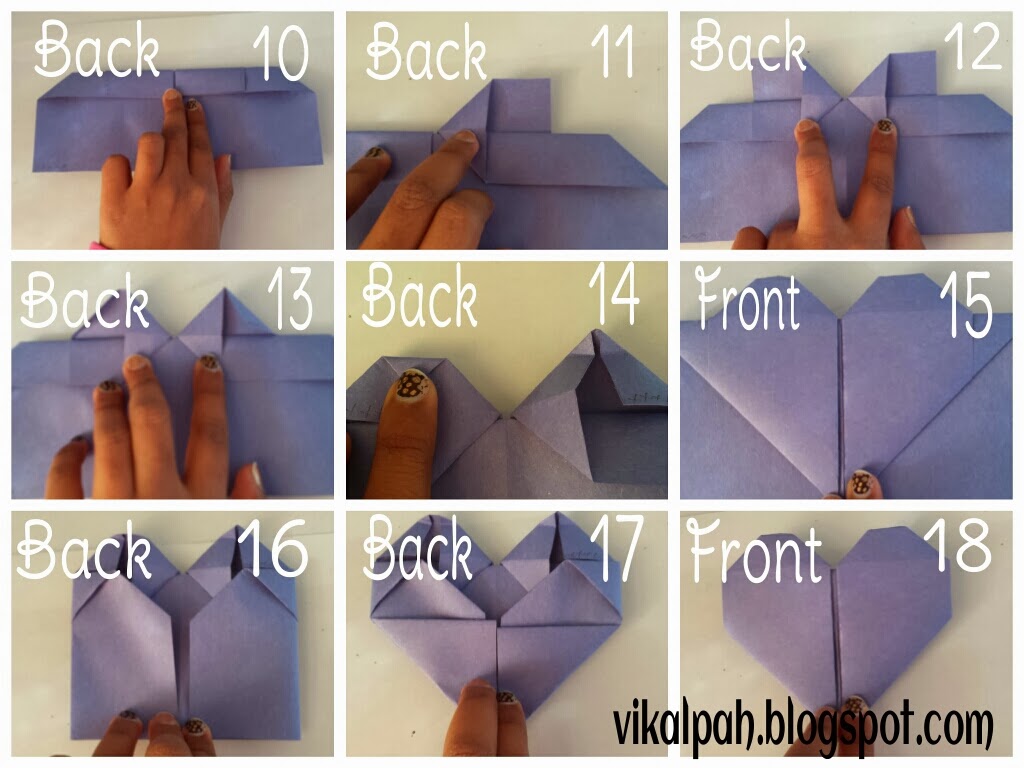 Back 10

Back 11

Back 12

Back 13

Back 14

Front 15

Back 16

Back 17

Front 18

vikalpah.blogspot.com