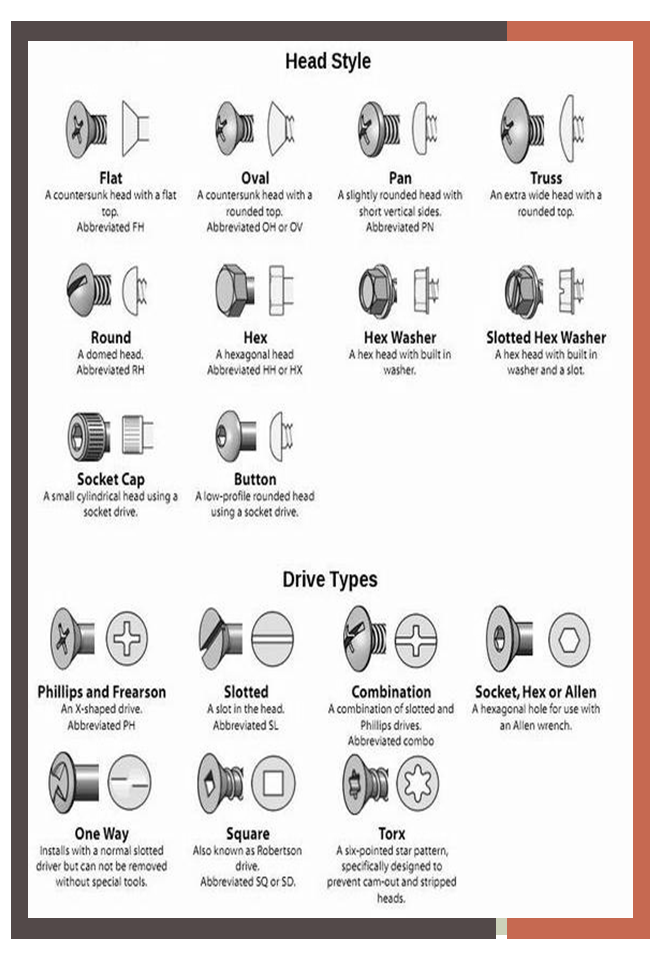 Head Style

Flat
A countersunk head with a flat top.
Abbreviated FH

Oval
A countersunk head with a rounded top.
Abbreviated OH or OV

Pan
A slightly rounded head with short vertical sides.
Abbreviated PN

Truss
An extra wide head with a rounded top.

Round
A domed head.
Abbreviated RH

Hex
A hexagonal head
Abbreviated HH or HX

Hex Washer
A hex head with built in washer.

Slotted Hex Washer
A hex head with built in washer and a slot.

Socket Cap
A small cylindrical head using a socket drive.

Button
A low-profile rounded head using a socket drive.

Drive Types

Phillips and Frearson
An X-shaped drive.
Abbreviated PH

Slotted
A slot in the head.
Abbreviated SL

Combination
A combination of slotted and Phillips drives.
Abbreviated combo

Socket, Hex or Allen
A hexagonal hole for use with an Allen wrench.

One Way
Installs with a normal slotted driver but can not be removed without special tools.

Square
Also known as Robertson drive.
Abbreviated SQ or SD.

Torx
A six-pointed star pattern, specifically designed to prevent cam-out and stripped heads.