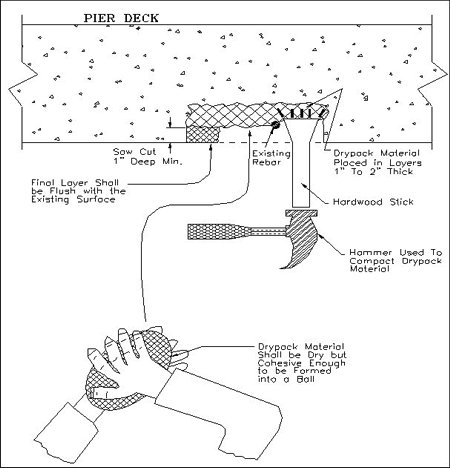 PIER DECK

Saw Cut
1" Deep Min.

Existing Rebar

Drypack Material Placed in Layers 1" To 2" Thick

Final Layer Shall be Flush with the Existing Surface

Hardwood Stick

Hammer Used To Compact Drypack Material

Drypack Material Shall be Dry but Cohesive Enough to be Formed into a Ball