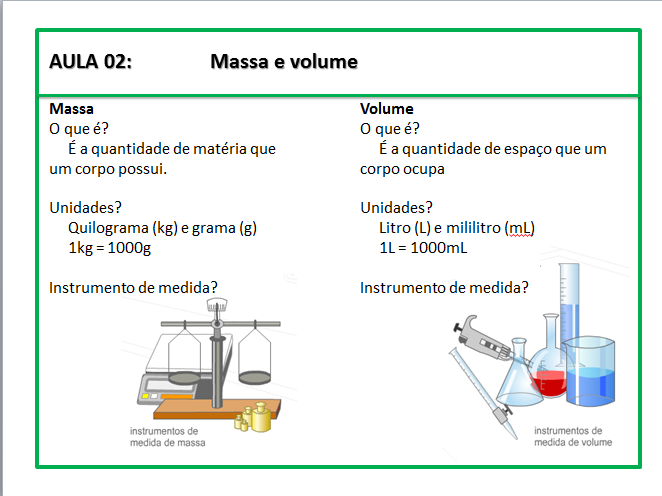 AULA 02: Massa e volume

Massa
O que é?
É a quantidade de matéria que um corpo possui.

Unidades?
Quilograma (kg) e grama (g)
1kg = 1000g

Instrumento de medida?

instrumentos de medida de massa

Volume
O que é?
É a quantidade de espaço que um corpo ocupa

Unidades?
Litro (L) e mililitro (mL)
1L = 1000mL

Instrumento de medida?

instrumentos de medida de volume