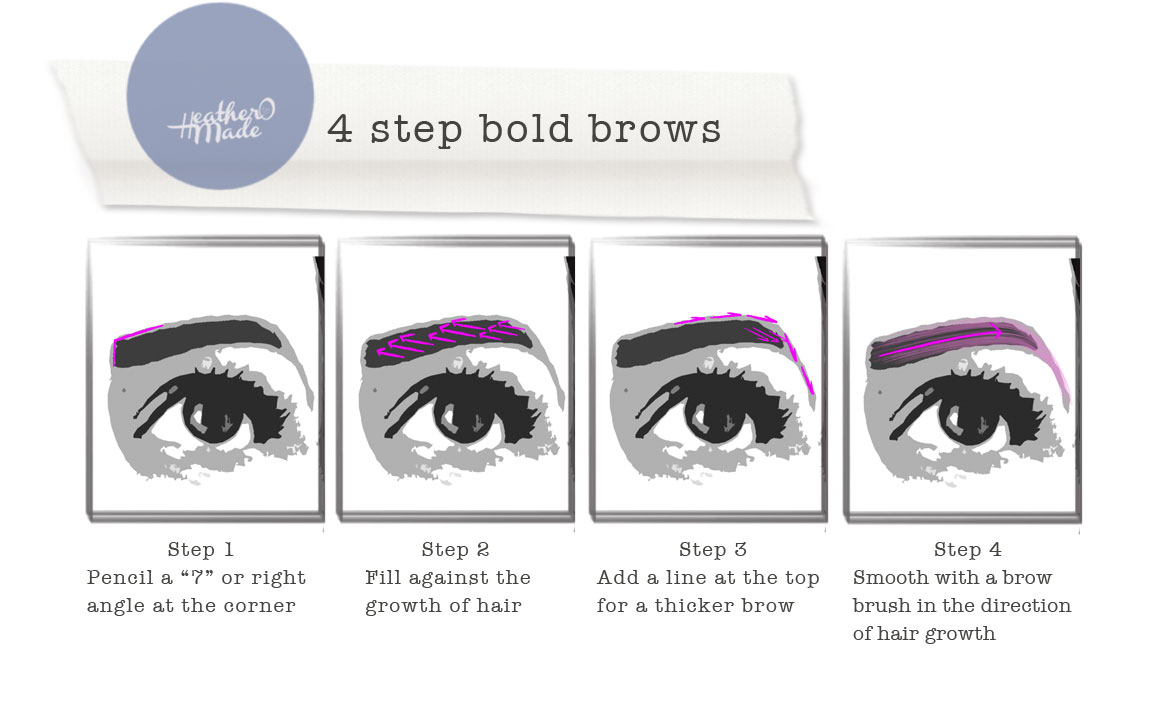 Heather Made

4 step bold brows

Step 1
Pencil a “7” or right angle at the corner

Step 2
Fill against the growth of hair

Step 3
Add a line at the top for a thicker brow

Step 4
Smooth with a brow brush in the direction of hair growth