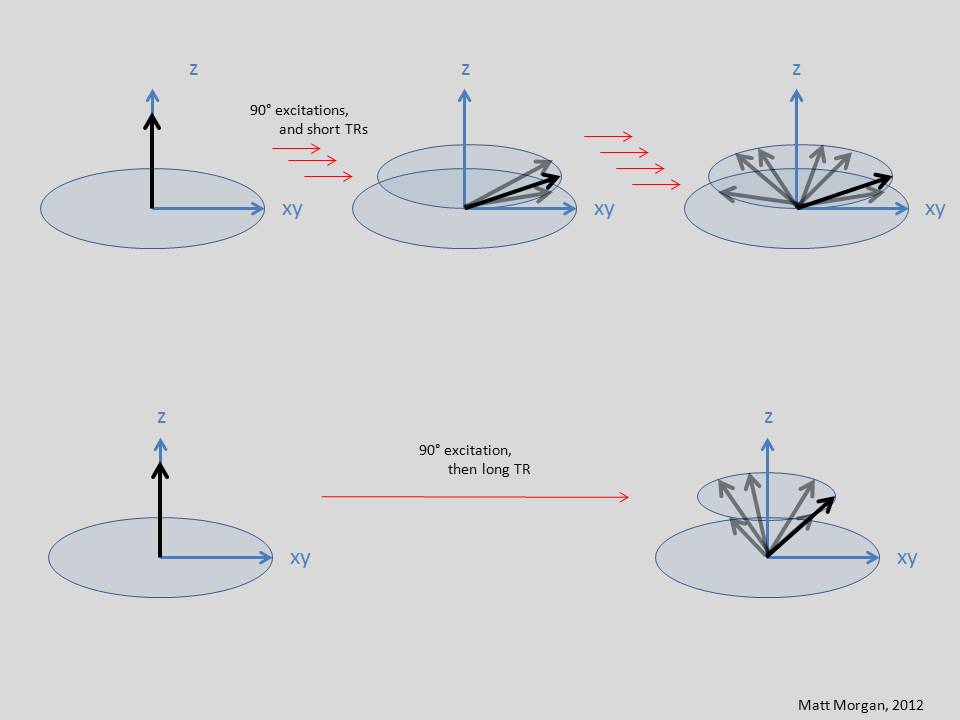 z

xy

90° excitations,
and short TRs

z

xy

z

xy

z

xy

90° excitation,
then long TR

z

xy

Matt Morgan, 2012