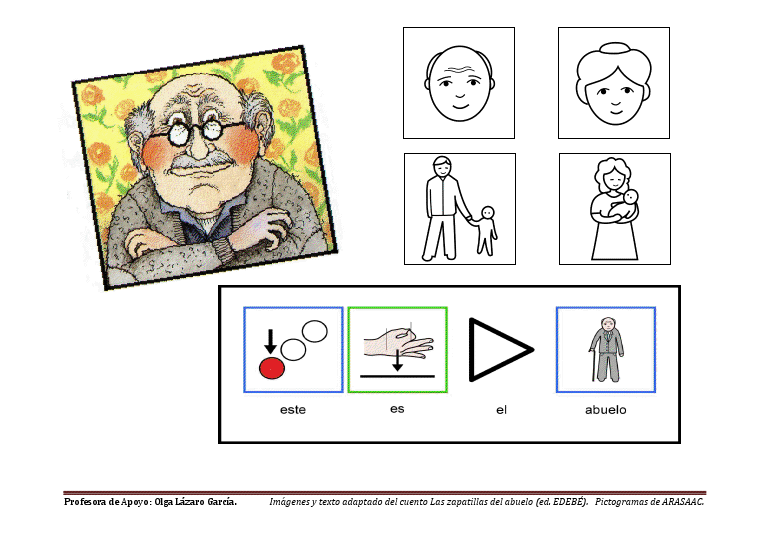 este es el abuelo

Profesora de Apoyo: Olga Lázaro García. Imágenes y texto adaptado del cuento Las zapatillas del abuelo (ed. EDEBÉ). Pictogramas de ARASAAC.