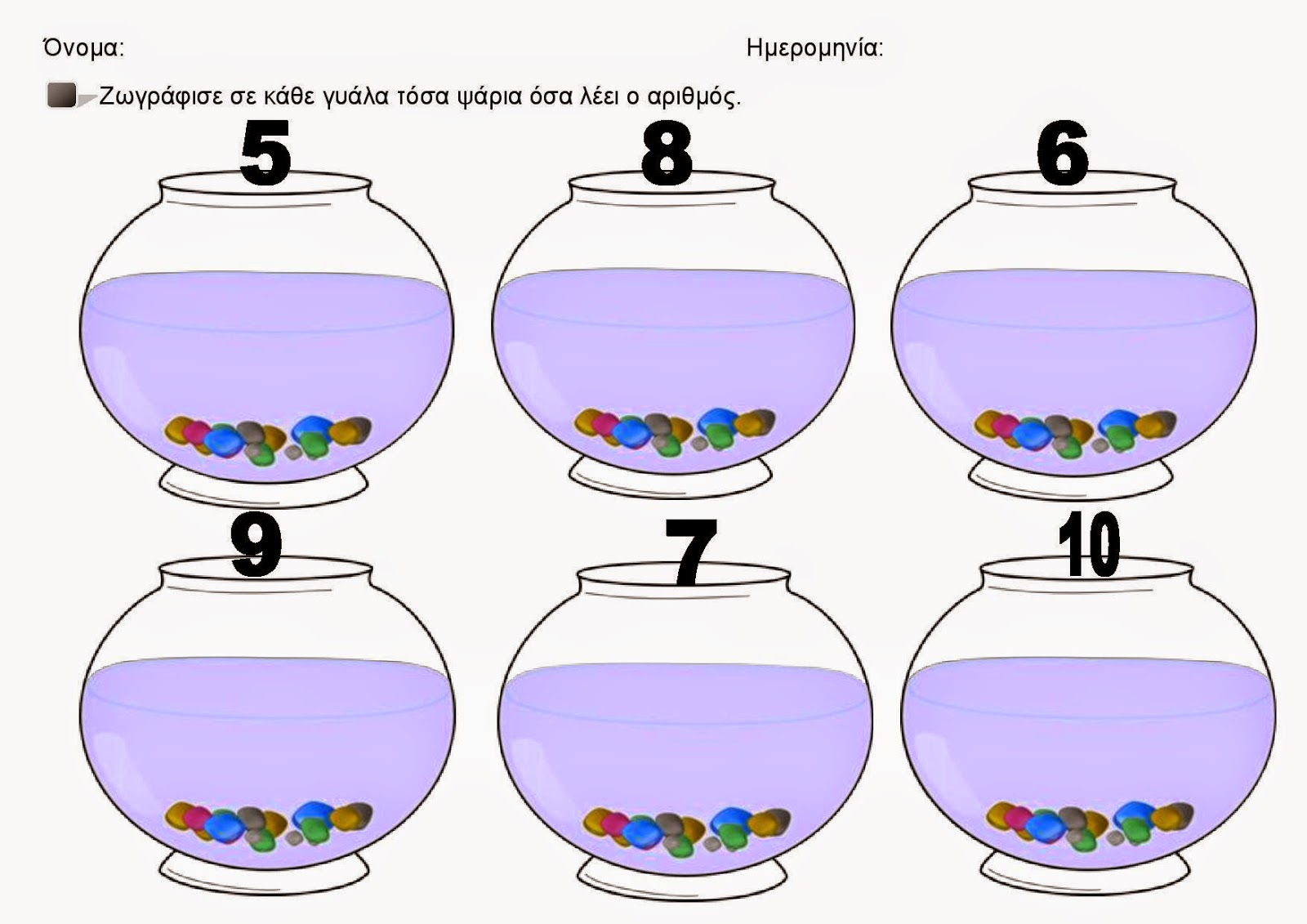 Όνομα:

Ημερομηνία:

Ζωγράφισε σε κάθε γυάλα τόσα ψάρια όσα λέει ο αριθμός.

5

8

6

9

7

10