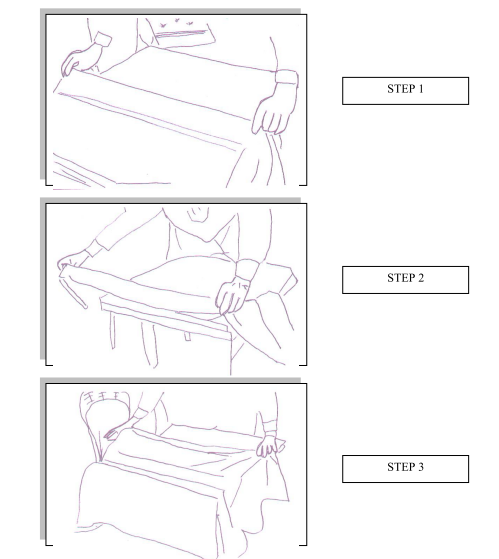 STEP 1

STEP 2

STEP 3