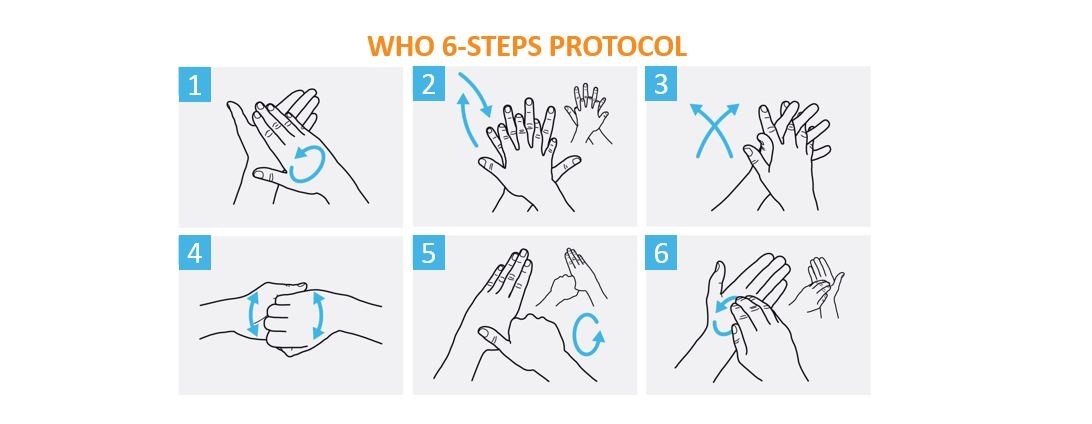 WHO 6-STEPS PROTOCOL

1

2

3

4

5

6