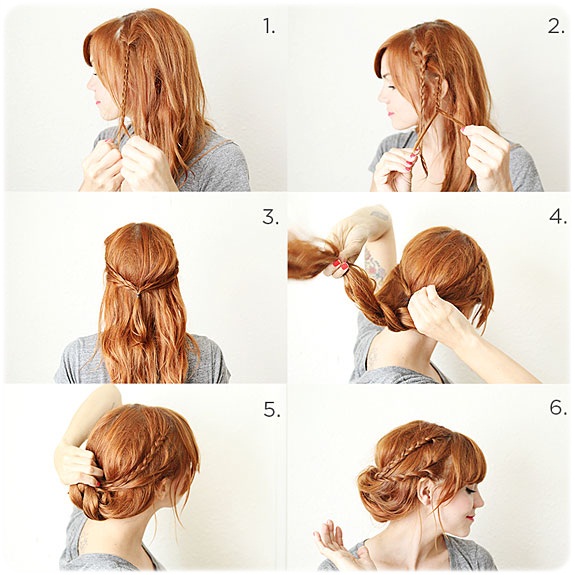 1.

2.

3.

4.

5.

6.