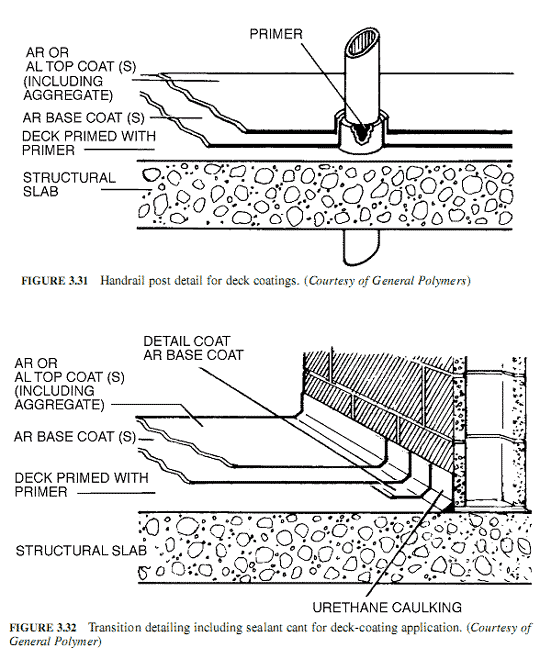 PRIMER

AR OR AL TOP COAT (S) (INCLUDING AGGREGATE)

AR BASE COAT (S)

DECK PRIMED WITH PRIMER

STRUCTURAL SLAB

FIGURE 3.31 Handrail post detail for deck coatings. (Courtesy of General Polymers)

DETAIL COAT AR BASE COAT

AR OR AL TOP COAT (S) (INCLUDING AGGREGATE)

AR BASE COAT (S)

DECK PRIMED WITH PRIMER

STRUCTURAL SLAB

URETHANE CAULKING

FIGURE 3.32 Transition detailing including sealant cant for deck-coating application. (Courtesy of General Polymer)