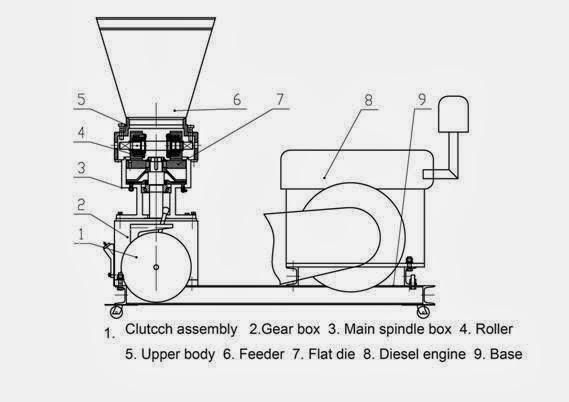 5
6
7
8
9
4
3
2
1

1. Clutcch assembly 2.Gear box 3. Main spindle box 4. Roller
5. Upper body 6. Feeder 7. Flat die 8. Diesel engine 9. Base