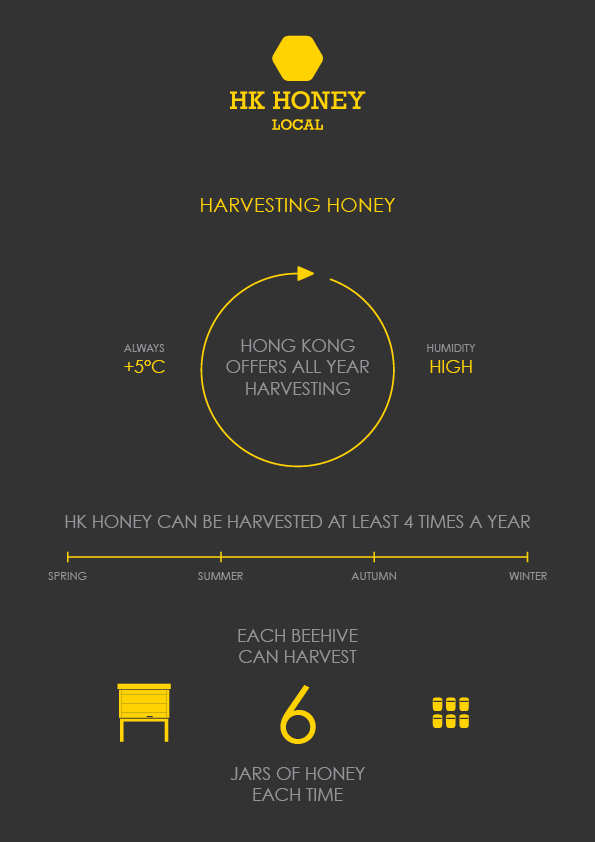 HK HONEY
LOCAL

HARVESTING HONEY

ALWAYS
+5ºC

HONG KONG OFFERS ALL YEAR HARVESTING

HUMIDITY
HIGH

HK HONEY CAN BE HARVESTED AT LEAST 4 TIMES A YEAR

SPRING
SUMMER
AUTUMN
WINTER

EACH BEEHIVE CAN HARVEST

6

JARS OF HONEY EACH TIME