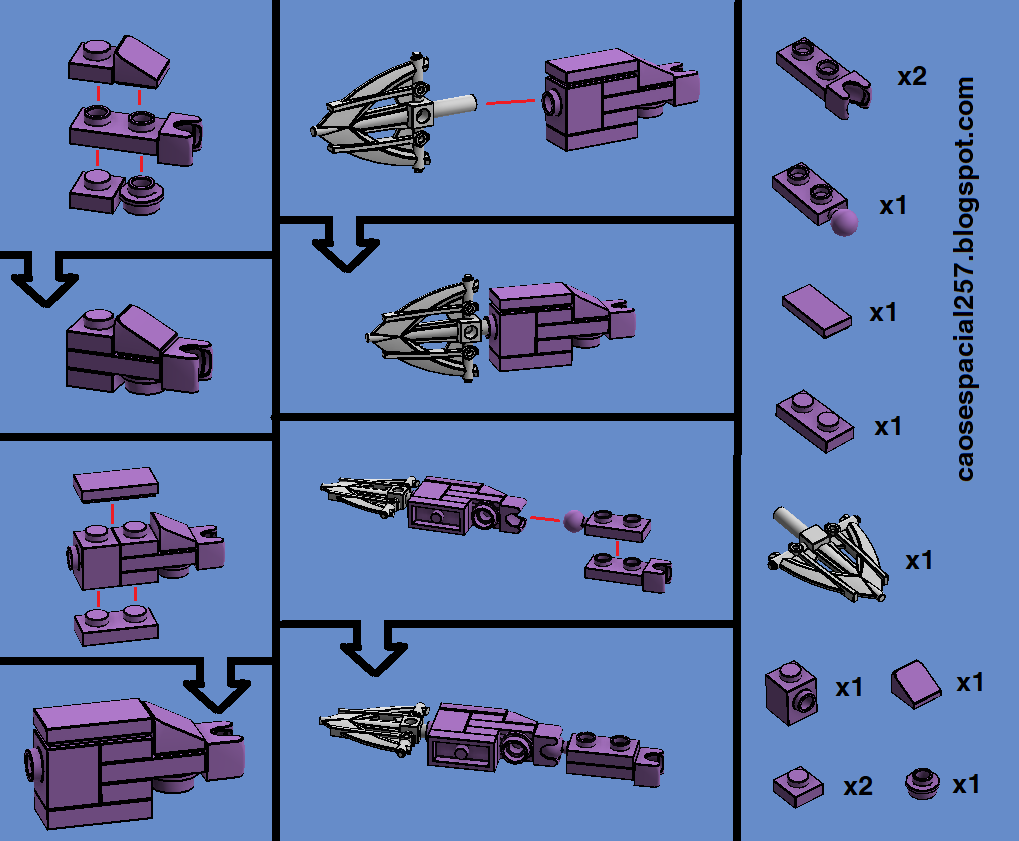 x2

x1

x1

x1

x1

x1 x1

x2 x1

caosespacial257.blogspot.com