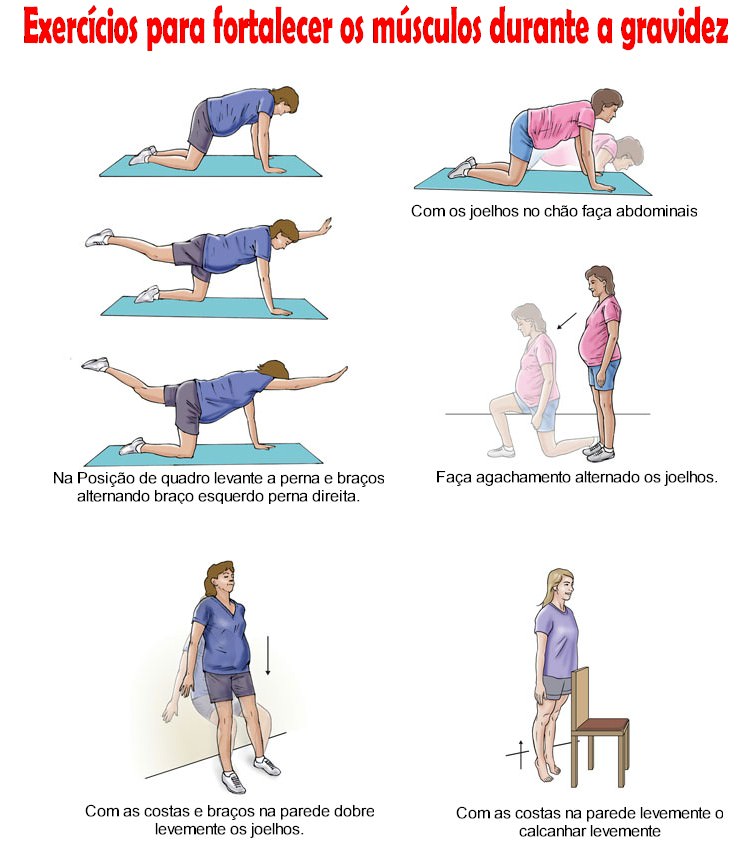 Exercícios para fortalecer os músculos durante a gravidez

Com os joelhos no chão faça abdominais

Na Posição de quadro levante a perna e braços alternando braço esquerdo perna direita.

Faça agachamento alternado os joelhos.

Com as costas e braços na parede dobre levemente os joelhos.

Com as costas na parede levemente o calcanhar levemente