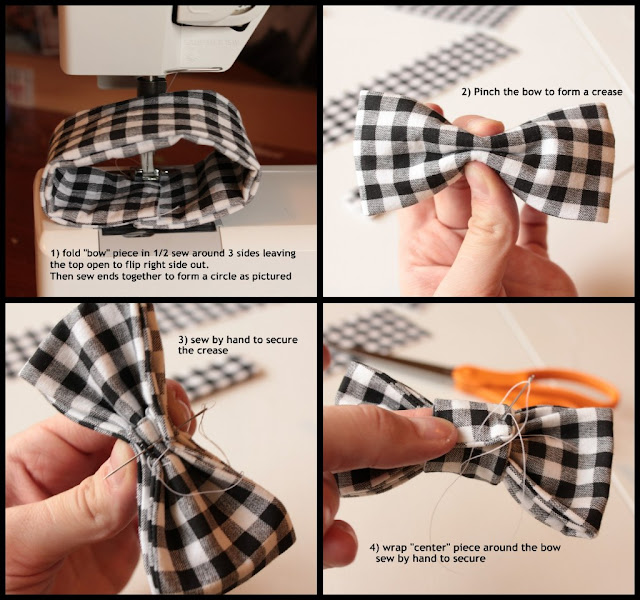 1) fold "bow" piece in 1/2 sew around 3 sides leaving the top open to flip right side out.
Then sew ends together to form a circle as pictured

2) Pinch the bow to form a crease

3) sew by hand to secure the crease

4) wrap "center" piece around the bow sew by hand to secure