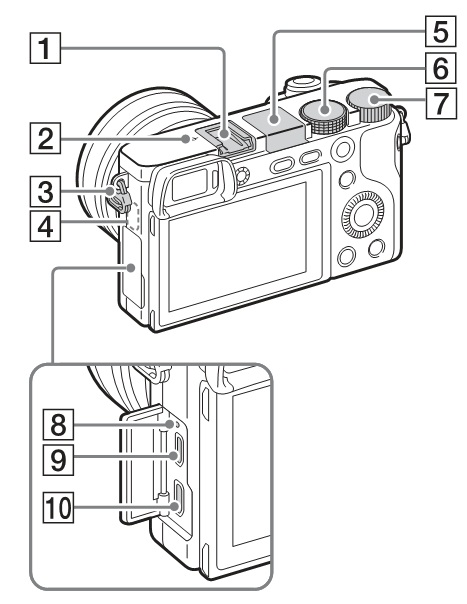 1
2
3
4
5
6
7
8
9
10