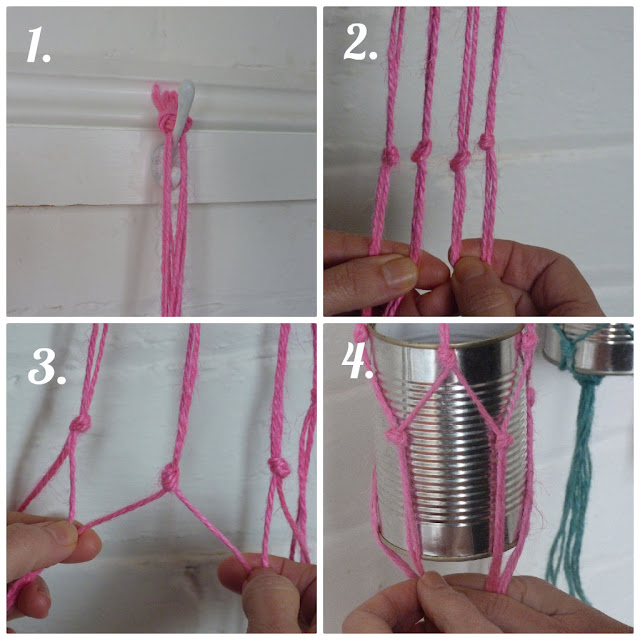 1.

2.

3.

4.