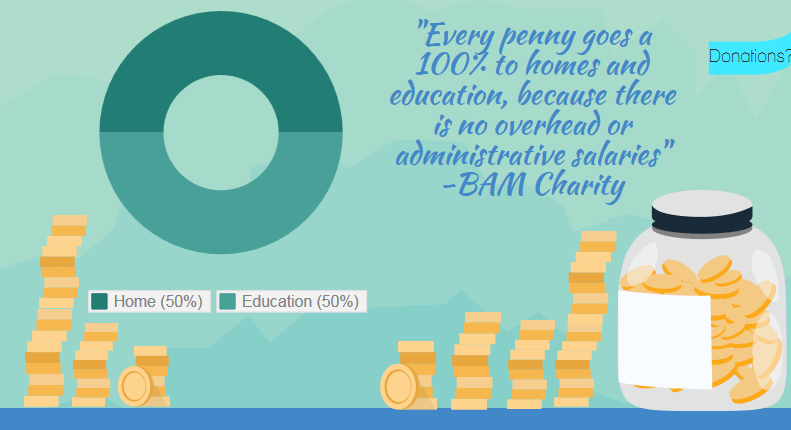 "Every penny goes a 100% to homes and education, because there is no overhead or administrative salaries" -BAM Charity

Donations?

Home (50%) Education (50%)