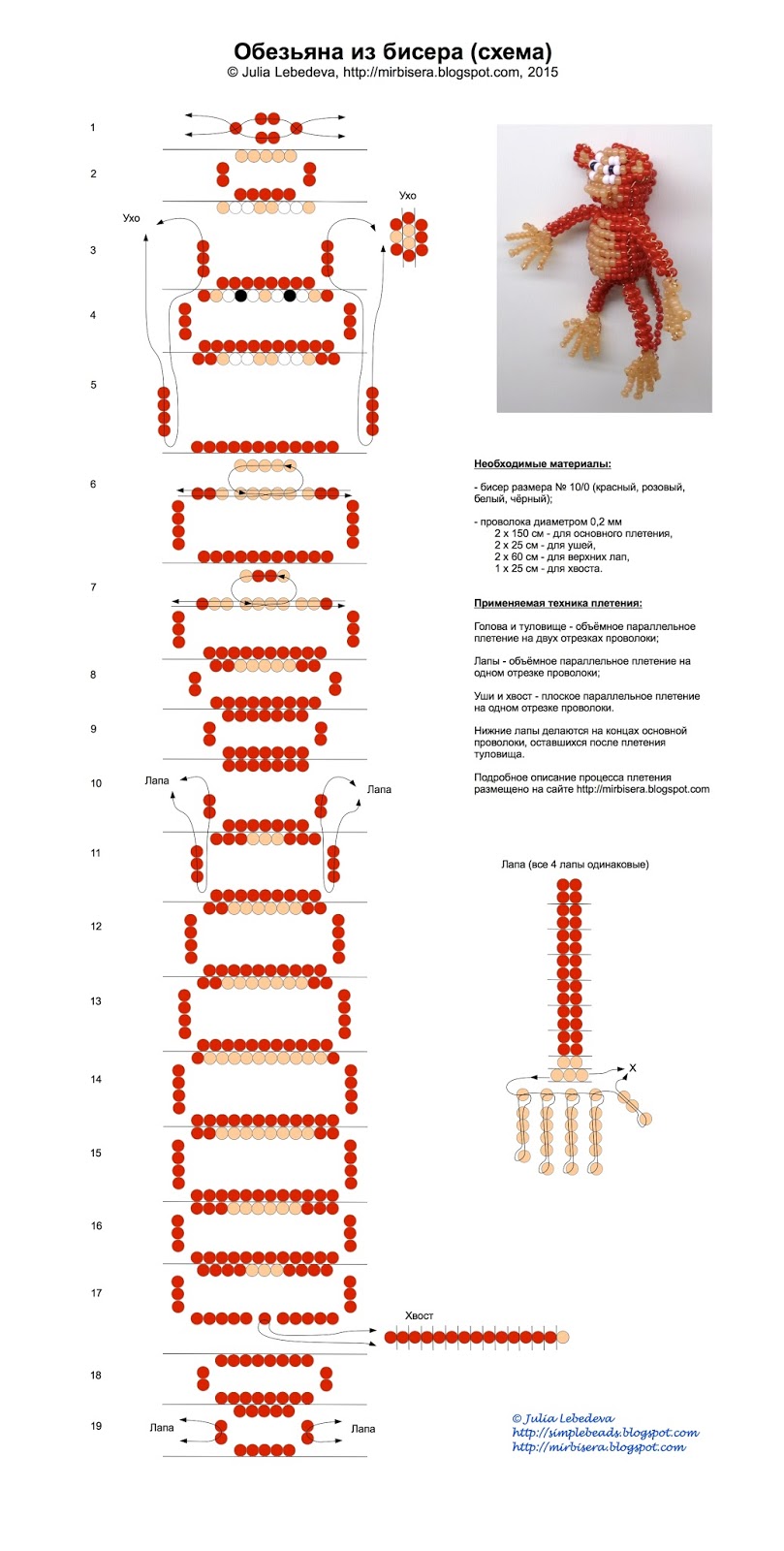 Обезьяна из бисера (схема)
© Julia Lebedeva, http://mirbisera.blogspot.com, 2015

1
2
Ухо
Ухо
3
4
5
6
7
8
9
10
Лапа
Лапа
11
12
13
14
15
16
17
Хвост
18
19
Лапа
Лапа

Необходимые материалы:

- бисер размера № 10/0 (красный, розовый, белый, чёрный);

- проволока диаметром 0,2 мм
2 х 150 см - для основного плетения,
2 х 25 см - для ушей,
2 х 60 см - для верхних лап,
1 х 25 см - для хвоста.

Применяемая техника плетения:

Голова и туловище - объёмное параллельное плетение на двух отрезках проволоки;

Лапы - объёмное параллельное плетение на одном отрезке проволоки;

Уши и хвост - плоское параллельное плетение на одном отрезке проволоки.

Нижние лапы делаются на концах основной проволоки, оставшихся после плетения туловища.

Подробное описание процесса плетения размещено на сайте http://mirbisera.blogspot.com

Лапа (все 4 лапы одинаковые)
X

© Julia Lebedeva
http://simplebeads.blogspot.com
http://mirbisera.blogspot.com