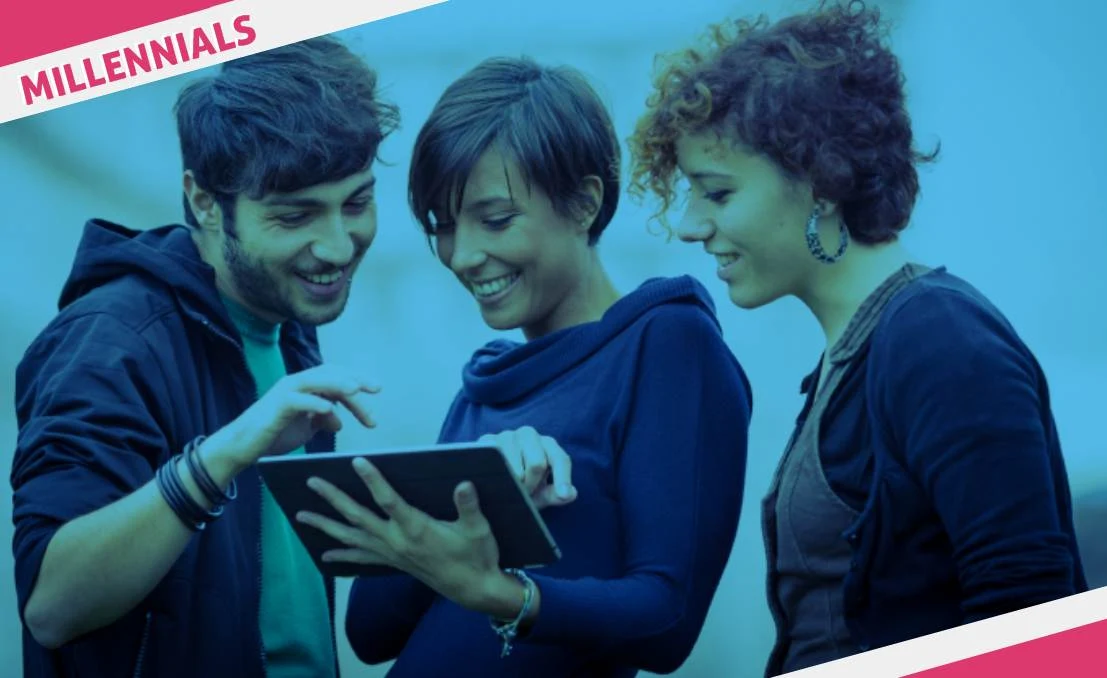 MILLENNIALS