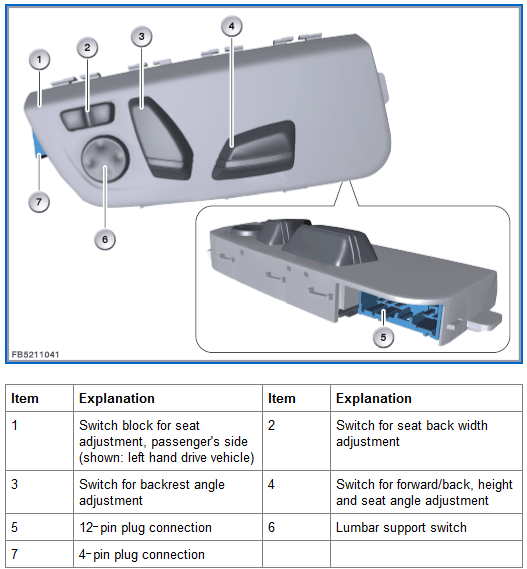 1
2
3
4
7
6
5
FB5211041

| Item | Explanation | Item | Explanation |
|---|---|---|---|
| 1 | Switch block for seat adjustment, passenger's side (shown: left hand drive vehicle) | 2 | Switch for seat back width adjustment |
| 3 | Switch for backrest angle adjustment | 4 | Switch for forward/back, height and seat angle adjustment |
| 5 | 12-pin plug connection | 6 | Lumbar support switch |
| 7 | 4-pin plug connection | | |