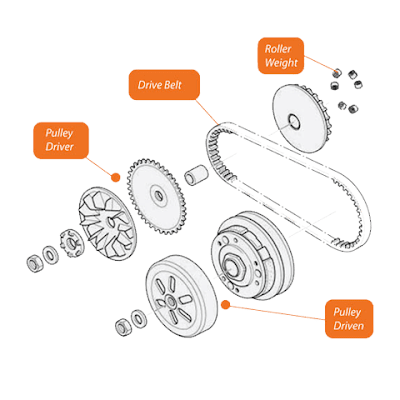 Roller Weight

Drive Belt

Pulley Driver

Pulley Driven