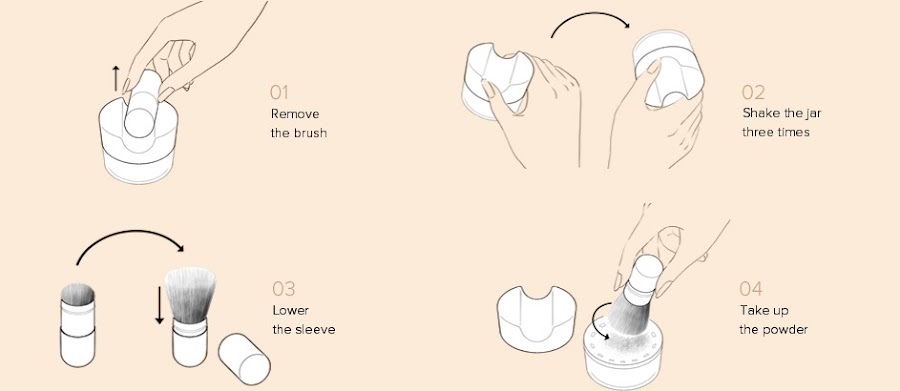 01
Remove the brush

02
Shake the jar three times

03
Lower the sleeve

04
Take up the powder